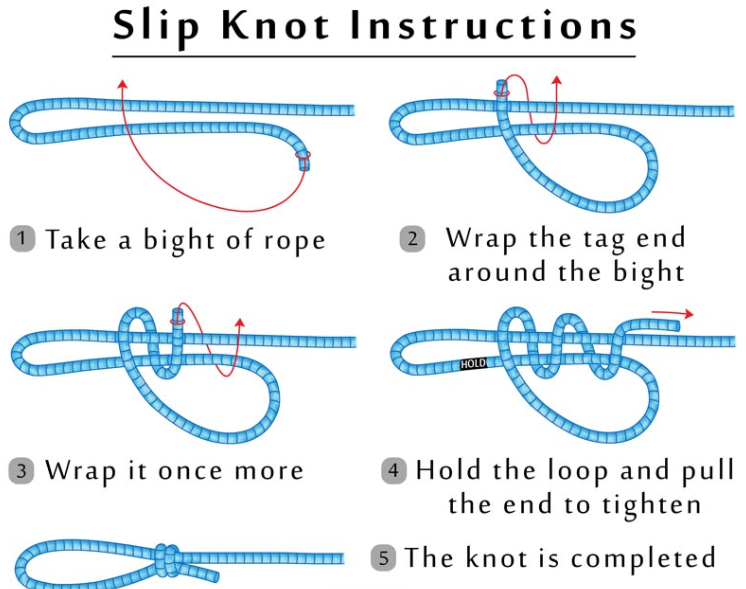 Slip Knot Instructions

1 Take a bight of rope

2 Wrap the tag end around the bight

3 Wrap it once more

HOLD

4 Hold the loop and pull the end to tighten

5 The knot is completed